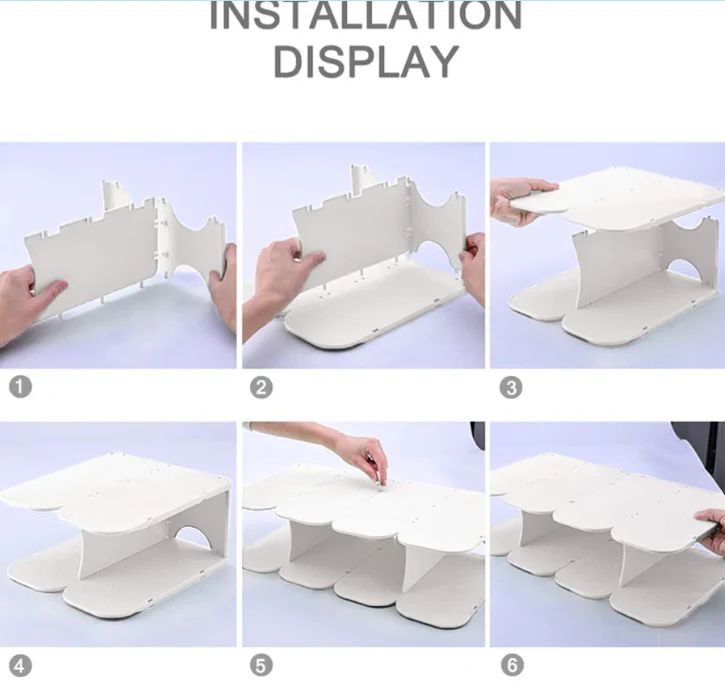 INSTALLATION
DISPLAY

1

2

3

4

5

6